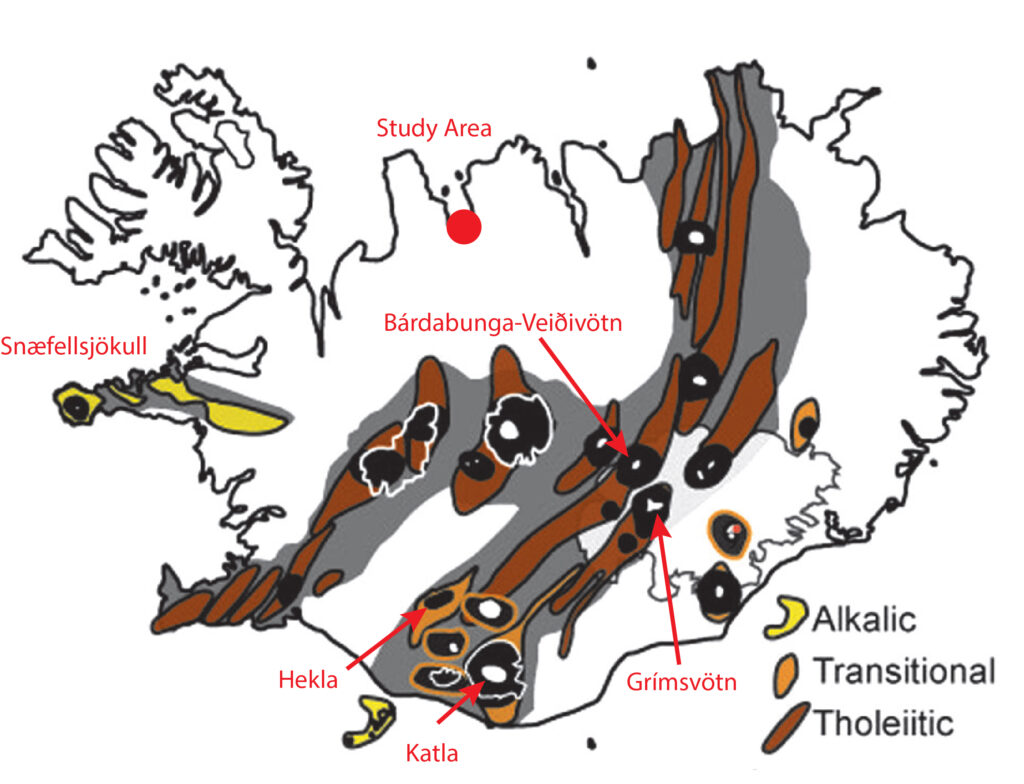 Study Area

Snæfellsjökull

Bárdabunga-Veiðivötn

Hekla

Katla

Grímsvötn

Alkalic

Transitional

Tholeiitic